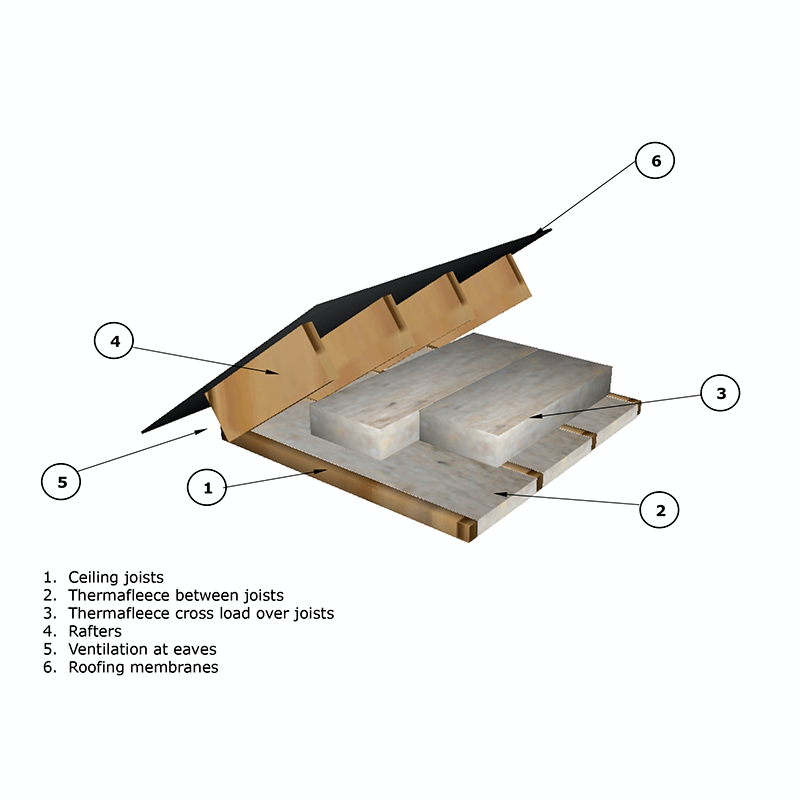 6

4

3

5

1

2

1. Ceiling joists
2. Thermafleece between joists
3. Thermafleece cross load over joists
4. Rafters
5. Ventilation at eaves
6. Roofing membranes