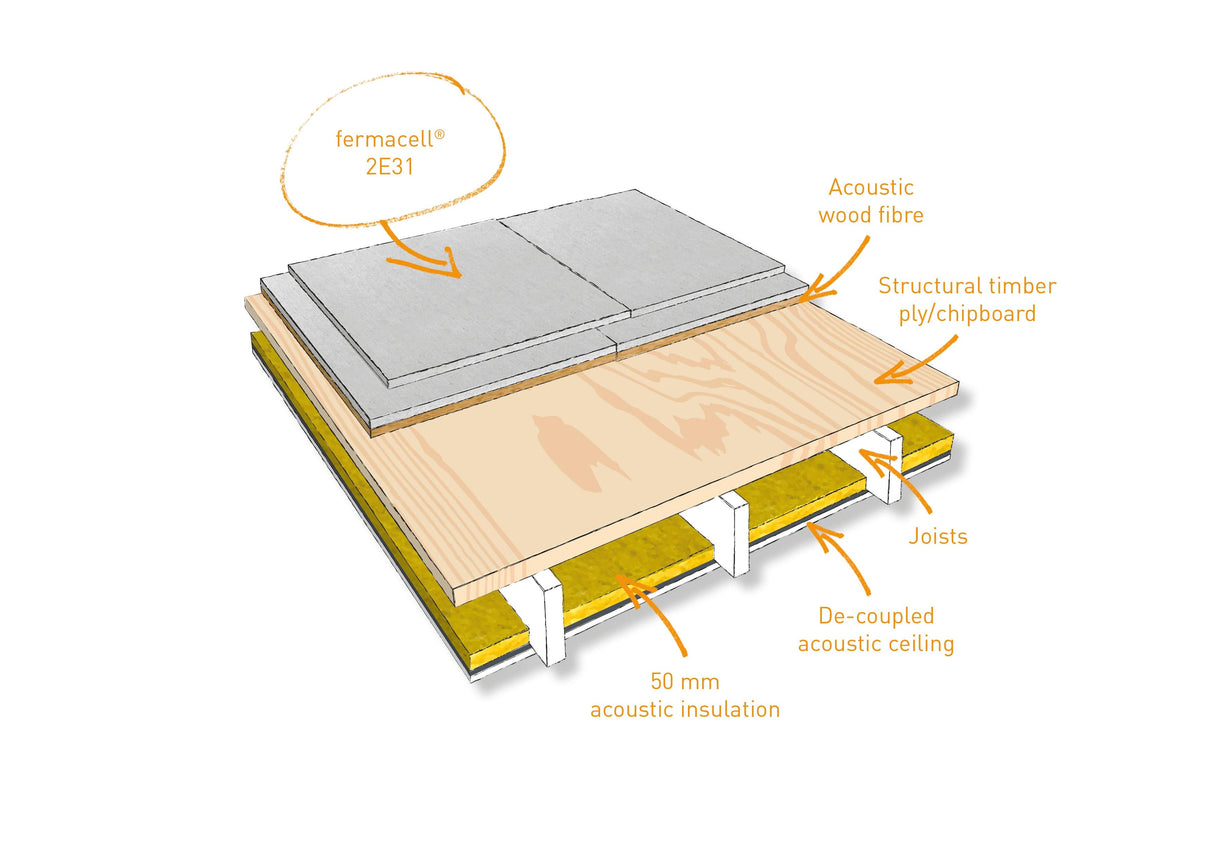 fermacell®
2E31

Acoustic
wood fibre

Structural timber
ply/chipboard

Joists

De-coupled
acoustic ceiling

50 mm
acoustic insulation