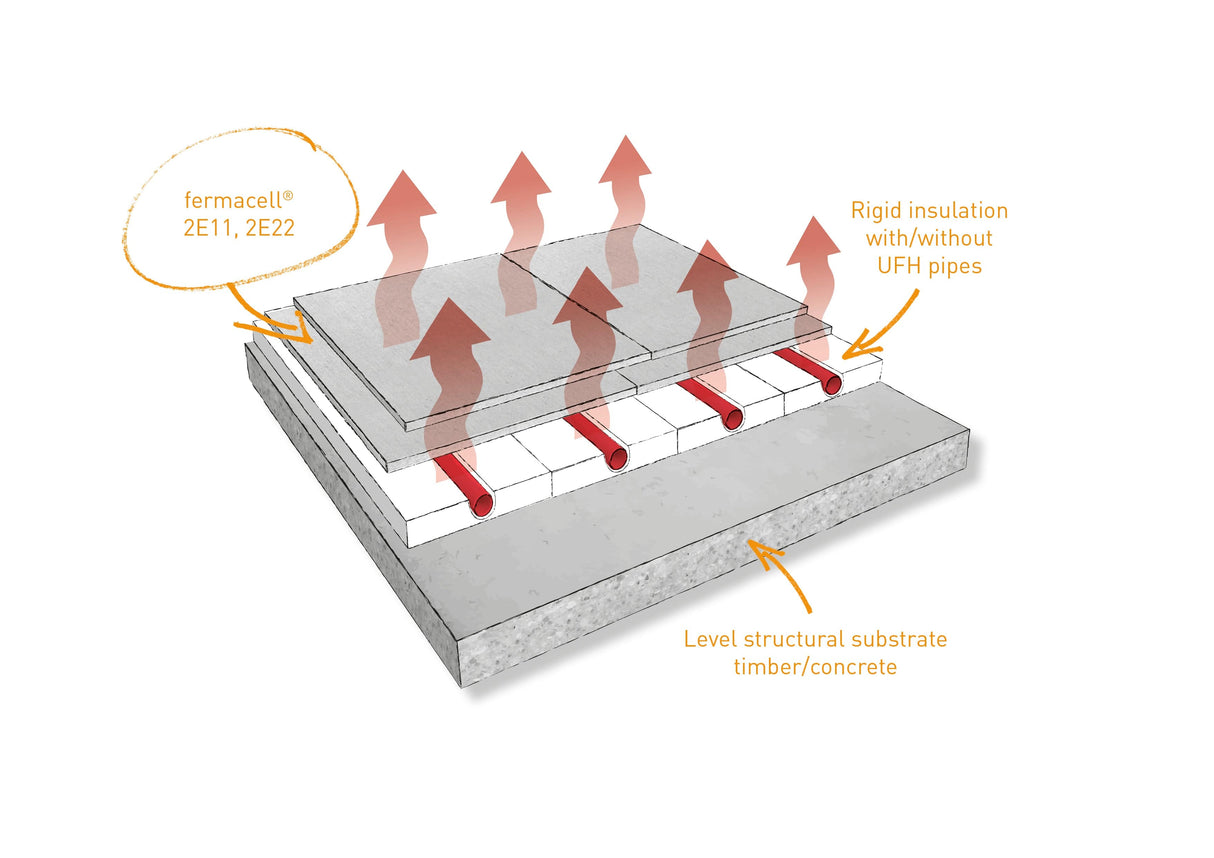 fermacell®
2E11, 2E22

Rigid insulation
with/without
UFH pipes

Level structural substrate
timber/concrete